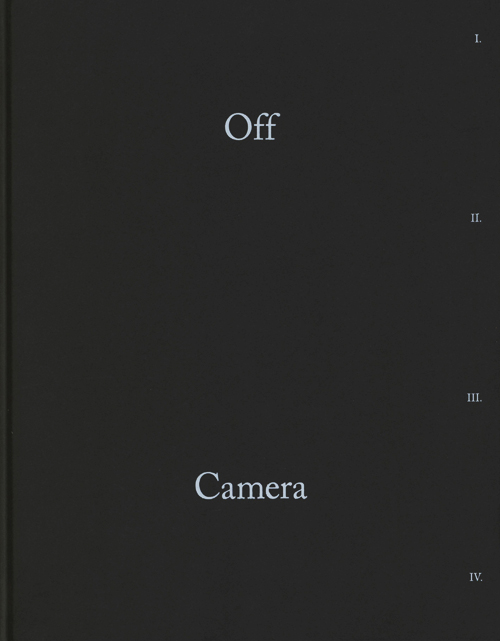 I.

Off

II.

III.

Camera

IV.